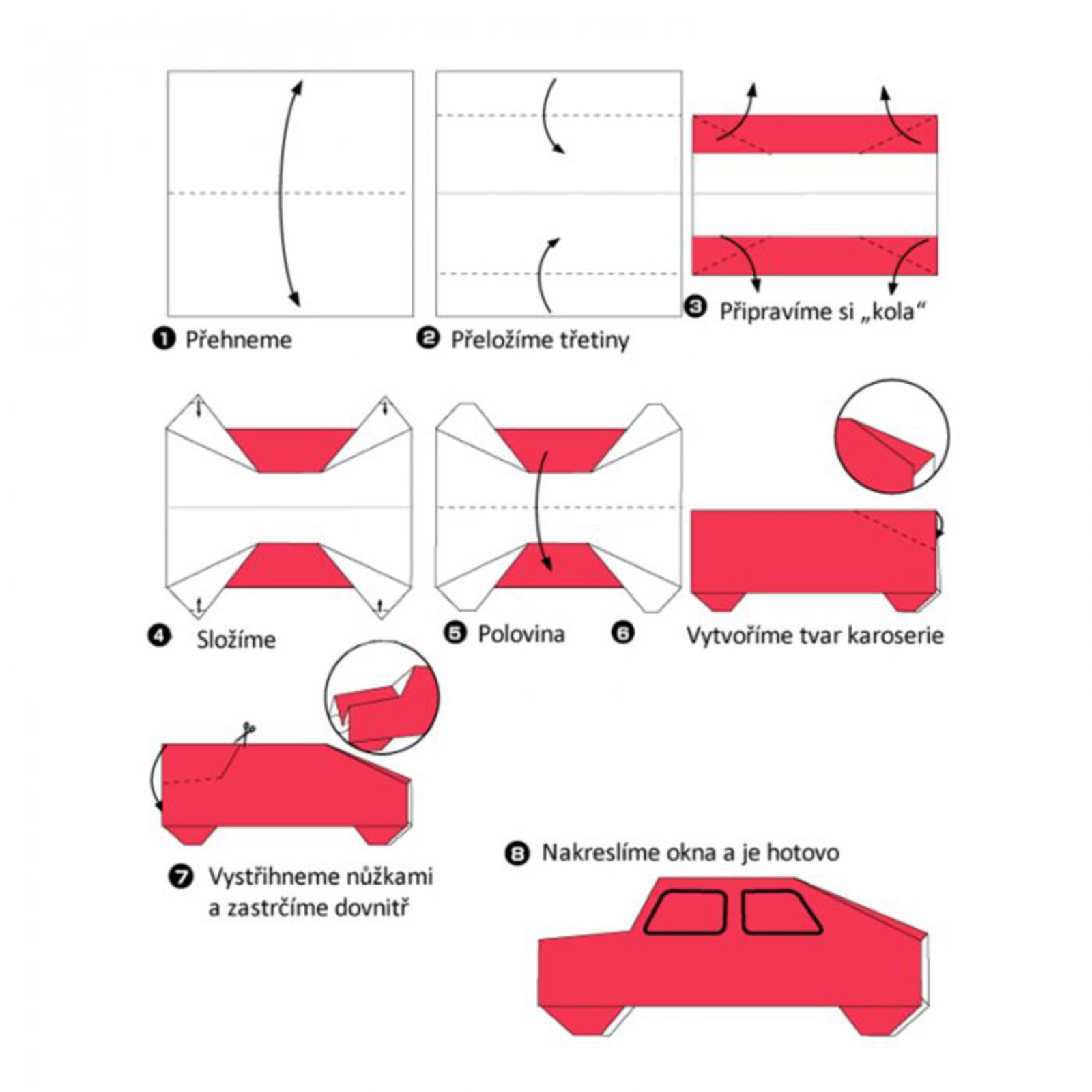 ❶ Přehneme

❷ Přeložíme třetiny

❸ Připravíme si „kola“

❹ Složíme

❺ Polovina

❻ Vytvoříme tvar karoserie

❼ Vystřihneme nůžkami a zastrčíme dovnitř

❽ Nakreslíme okna a je hotovo